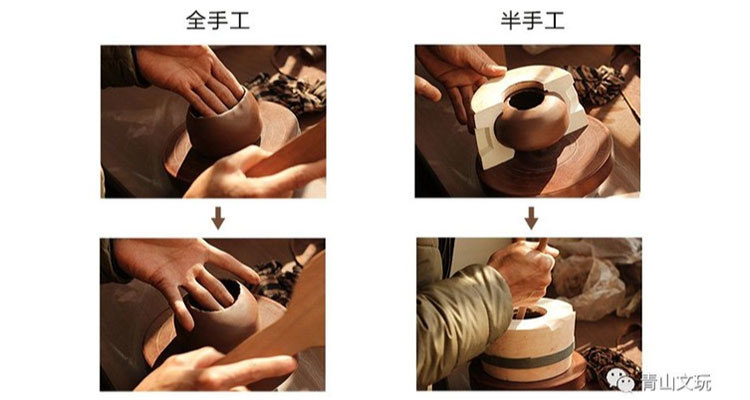 全手工

半手工

青山文玩