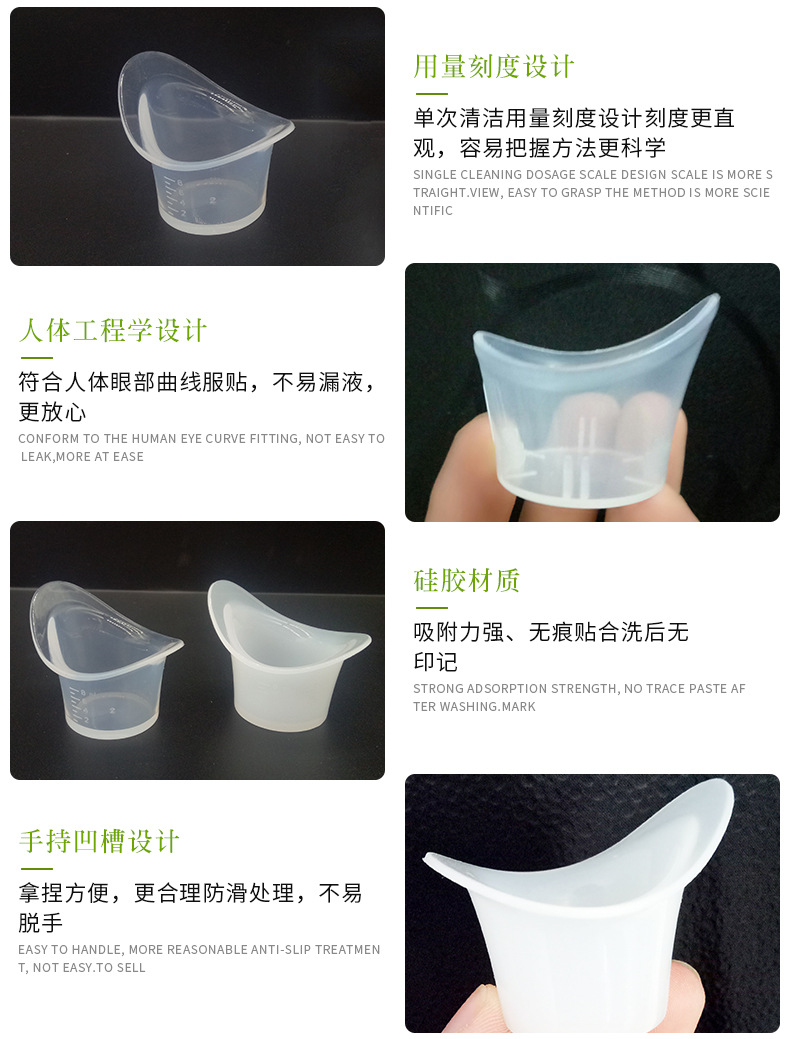 用量刻度设计

单次清洁用量刻度设计刻度更直观，容易把握方法更科学

SINGLE CLEANING DOSAGE SCALE DESIGN SCALE IS MORE STRAIGHT.VIEW, EASY TO GRASP THE METHOD IS MORE SCIENTIFIC

人体工程学设计

符合人体眼部曲线服贴，不易漏液，更放心

CONFORM TO THE HUMAN EYE CURVE FITTING, NOT EASY TO LEAK,MORE AT EASE

硅胶材质

吸附力强、无痕贴合洗后无印记

STRONG ADSORPTION STRENGTH, NO TRACE PASTE AFTER WASHING.MARK

手持凹槽设计

拿捏方便，更合理防滑处理，不易脱手

EASY TO HANDLE, MORE REASONABLE ANTI-SLIP TREATMENT, NOT EASY.TO SELL