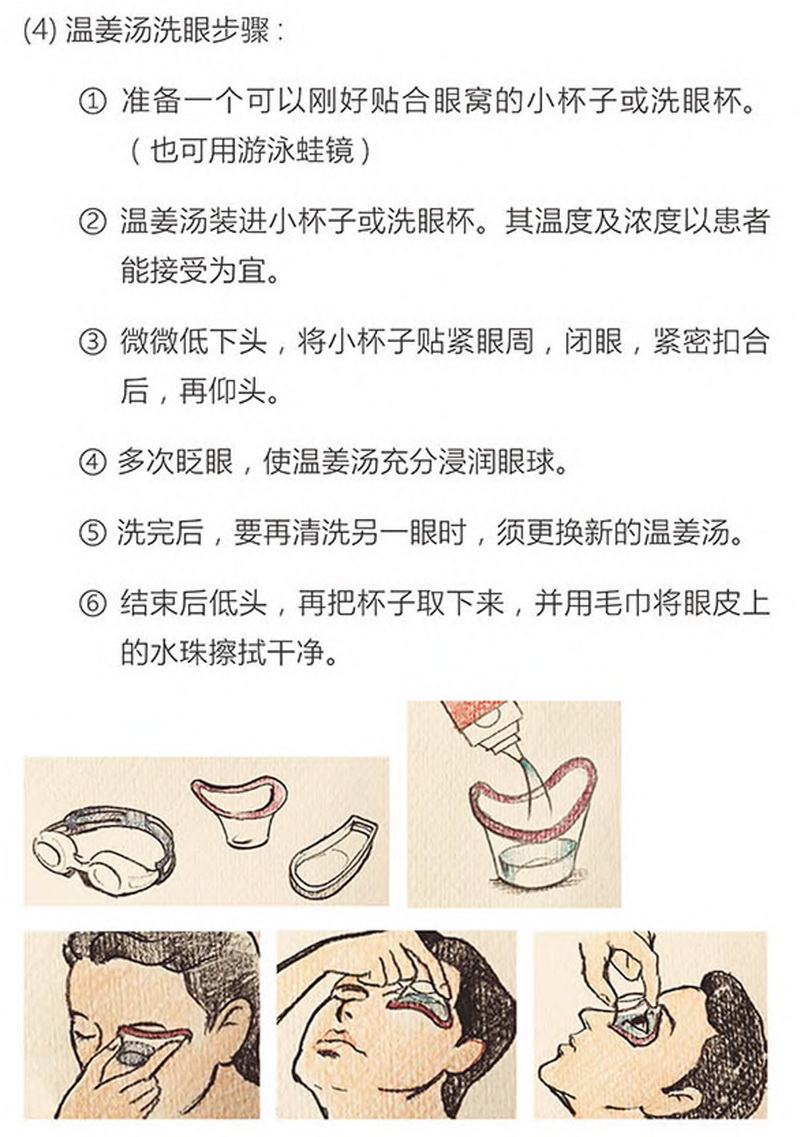 (4) 温姜汤洗眼步骤：

① 准备一个可以刚好贴合眼窝的小杯子或洗眼杯。（也可用游泳蛙镜）

② 温姜汤装进小杯子或洗眼杯。其温度及浓度以患者能接受为宜。

③ 微微低下头，将小杯子贴紧眼周，闭眼，紧密扣合后，再仰头。

④ 多次眨眼，使温姜汤充分浸润眼球。

⑤ 洗完后，要再清洗另一眼时，须更换新的温姜汤。

⑥ 结束后低头，再把杯子取下来，并用毛巾将眼皮上的水珠擦拭干净。