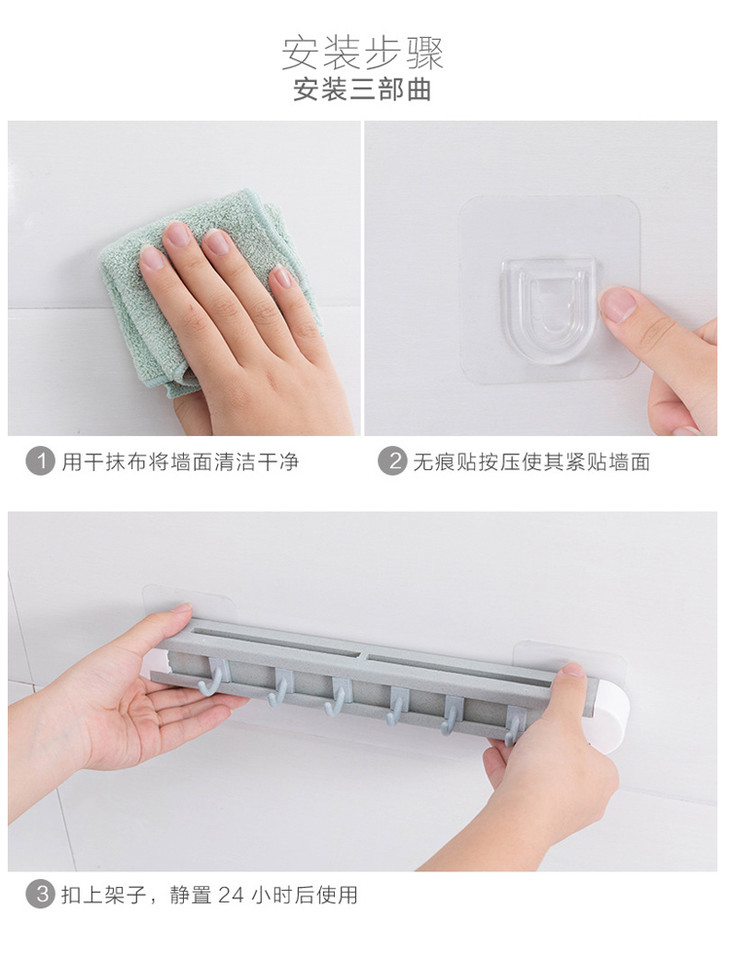 安装步骤
安装三部曲

1 用干抹布将墙面清洁干净

2 无痕贴按压使其紧贴墙面

3 扣上架子，静置 24 小时后使用