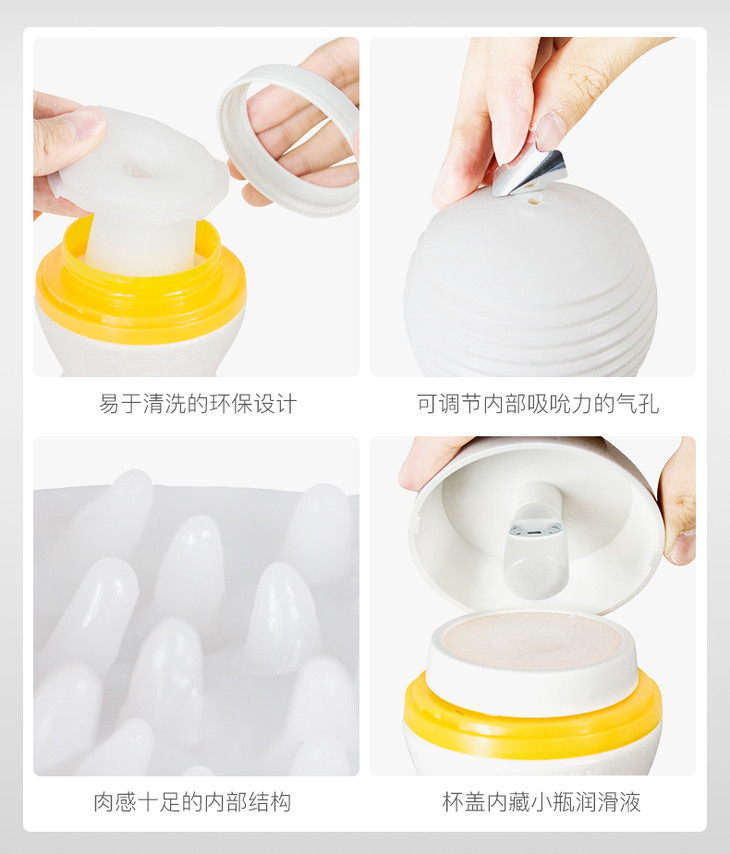 易于清洗的环保设计

可调节内部吸吮力的气孔

肉感十足的内部结构

杯盖内藏小瓶润滑液