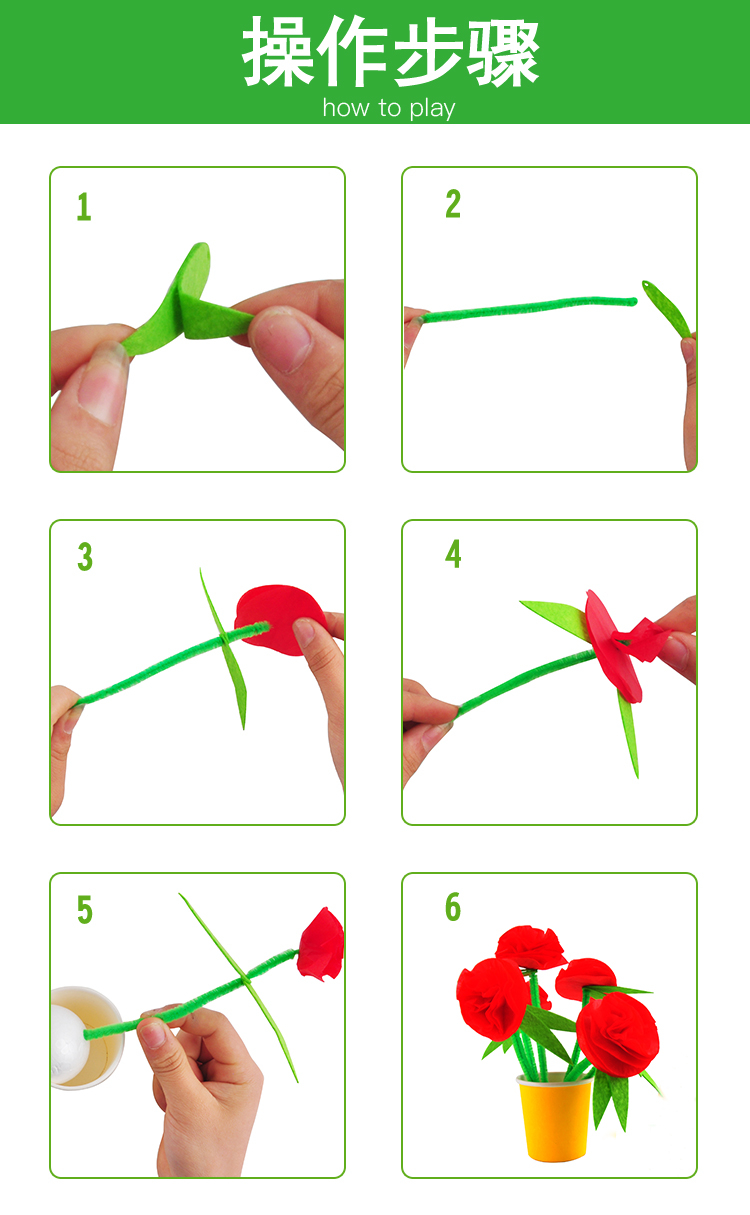 操作步骤
how to play

1

2

3

4

5

6