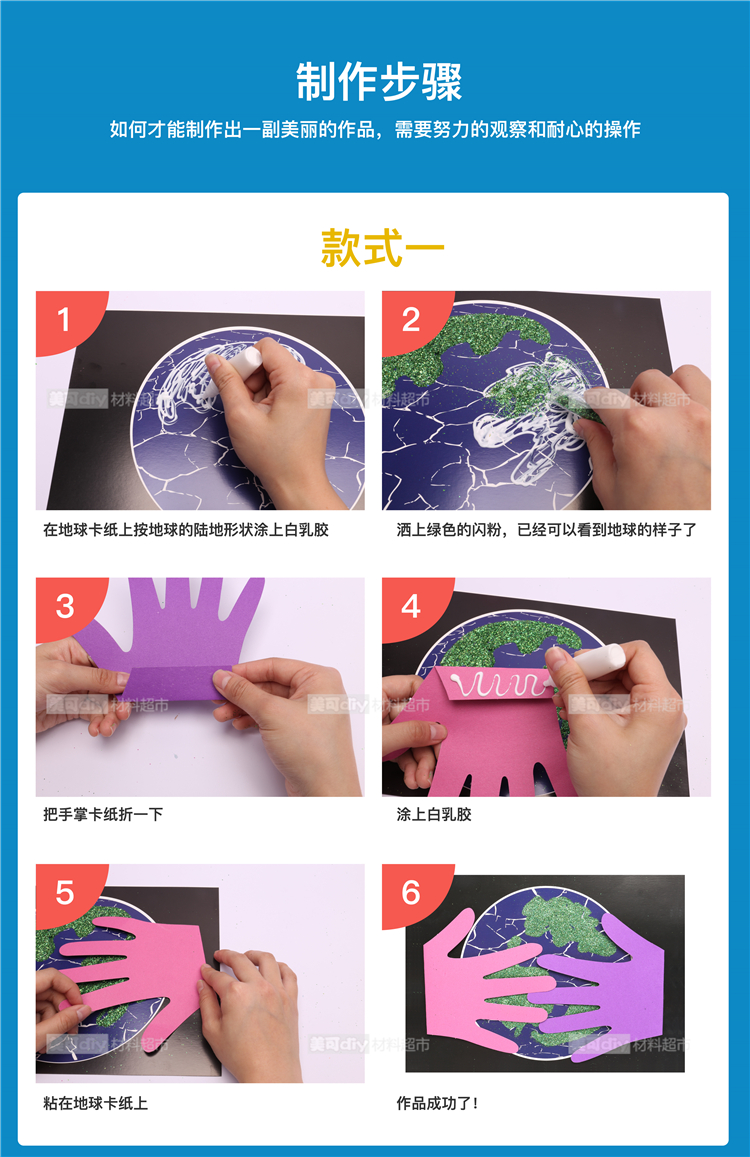 制作步骤

如何才能制作出一副美丽的作品，需要努力的观察和耐心的操作

款式一

1

美可diy 材料超市

在地球卡纸上按地球的陆地形状涂上白乳胶

2

美可diy 材料超市

洒上绿色的闪粉，已经可以看到地球的样子了

3

美可diy 材料超市

把手掌卡纸折一下

4

美可diy 材料超市

涂上白乳胶

5

美可diy 材料超市

粘在地球卡纸上

6

美可diy 材料超市

作品成功了！