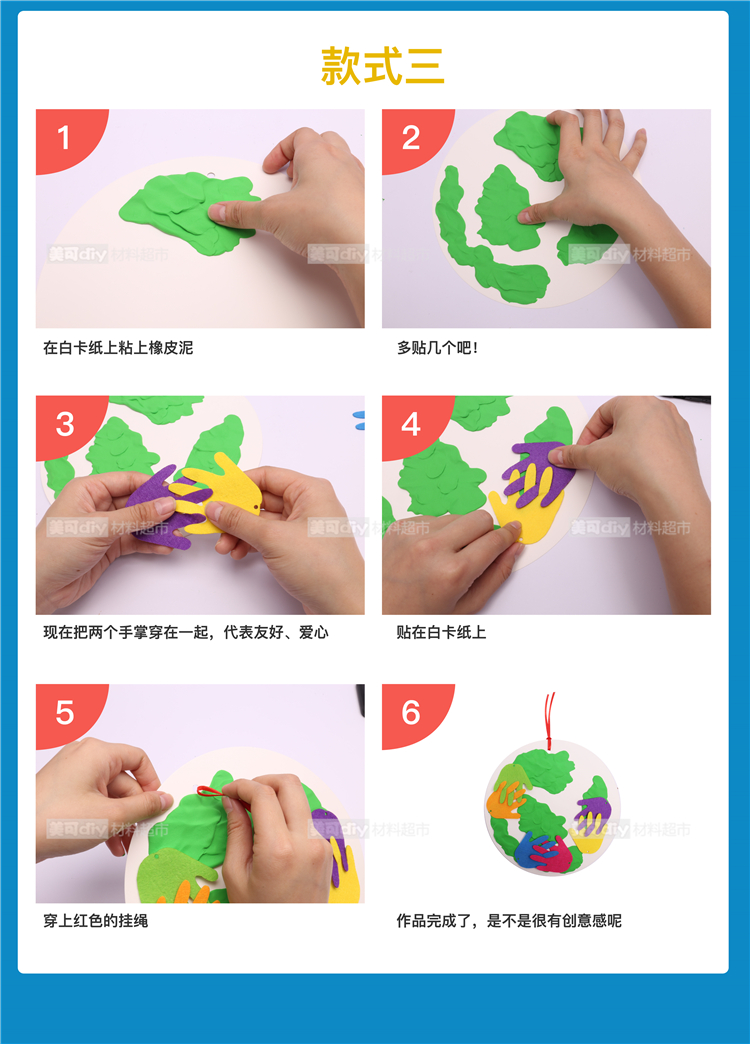 款式三

1
美可diy 材料超市
在白卡纸上粘上橡皮泥

2
美可diy 材料超市
多贴几个吧！

3
美可diy 材料超市
现在把两个手掌穿在一起，代表友好、爱心

4
美可diy 材料超市
贴在白卡纸上

5
美可diy 材料超市
穿上红色的挂绳

6
美可diy 材料超市
作品完成了，是不是很有创意感呢