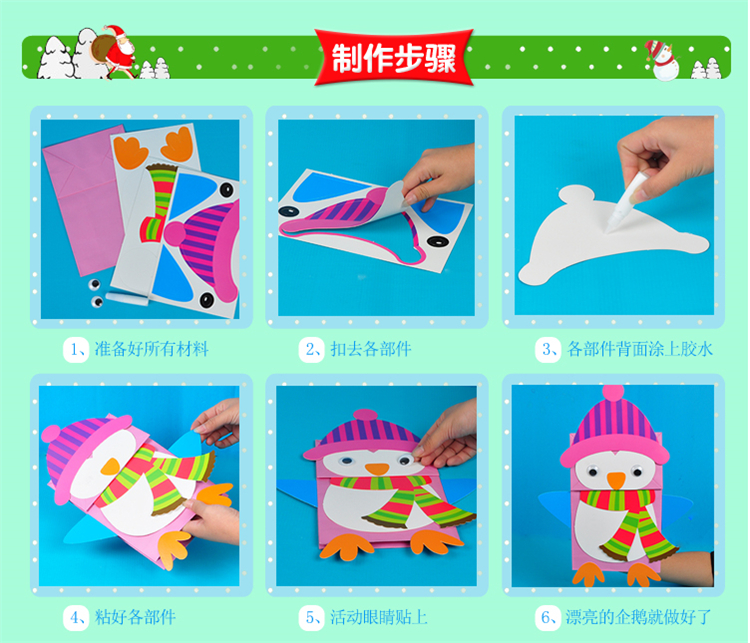 制作步骤

1、准备好所有材料

2、扣去各部件

3、各部件背面涂上胶水

4、粘好各部件

5、活动眼睛贴上

6、漂亮的企鹅就做好了