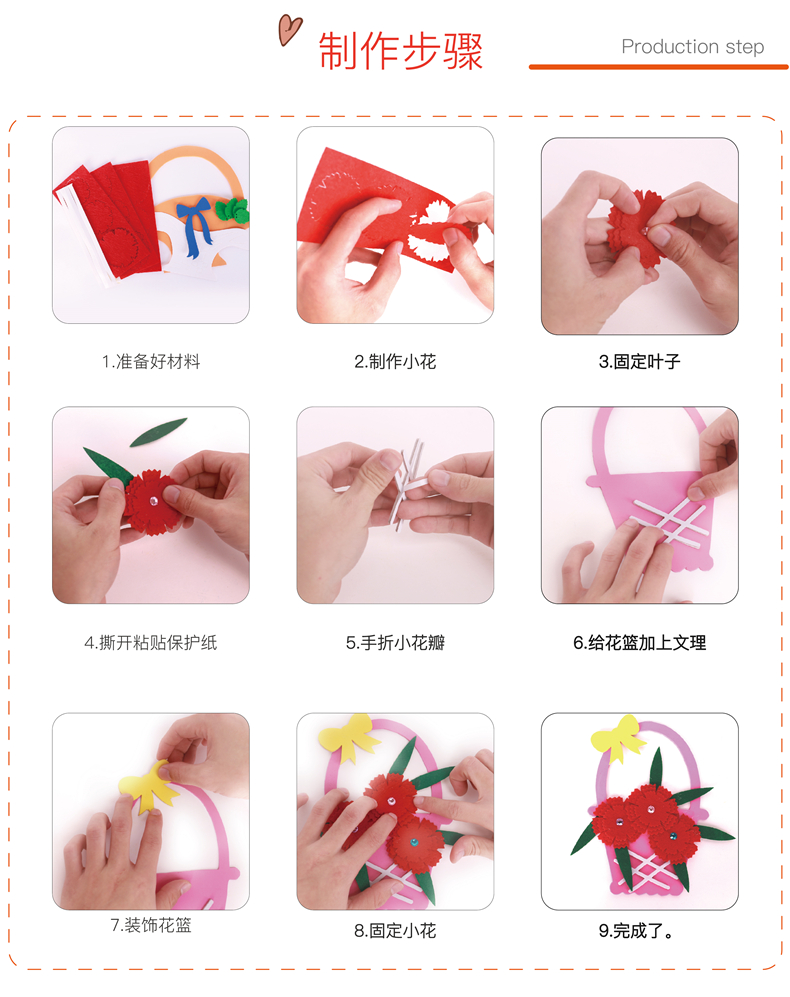 制作步骤

Production step

1.准备好材料

2.制作小花

3.固定叶子

4.撕开粘贴保护纸

5.手折小花瓣

6.给花篮加上文理

7.装饰花篮

8.固定小花

9.完成了。