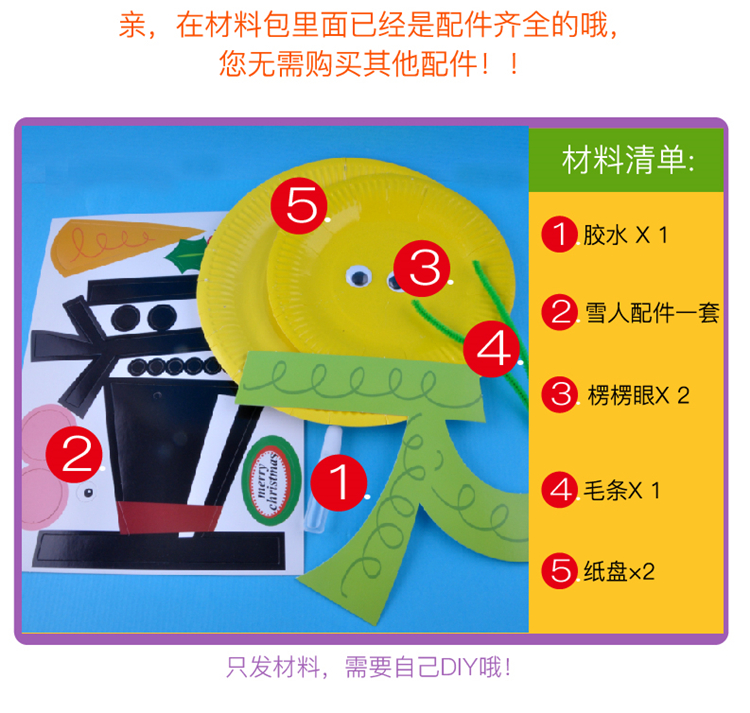 亲，在材料包里面已经是配件齐全的哦，
您无需购买其他配件！！

5.

3.

4.

2.

1.

merry christmas

材料清单:

1. 胶水 X 1

2. 雪人配件一套

3. 楞楞眼X 2

4. 毛条X 1

5. 纸盘×2

只发材料，需要自己DIY哦！