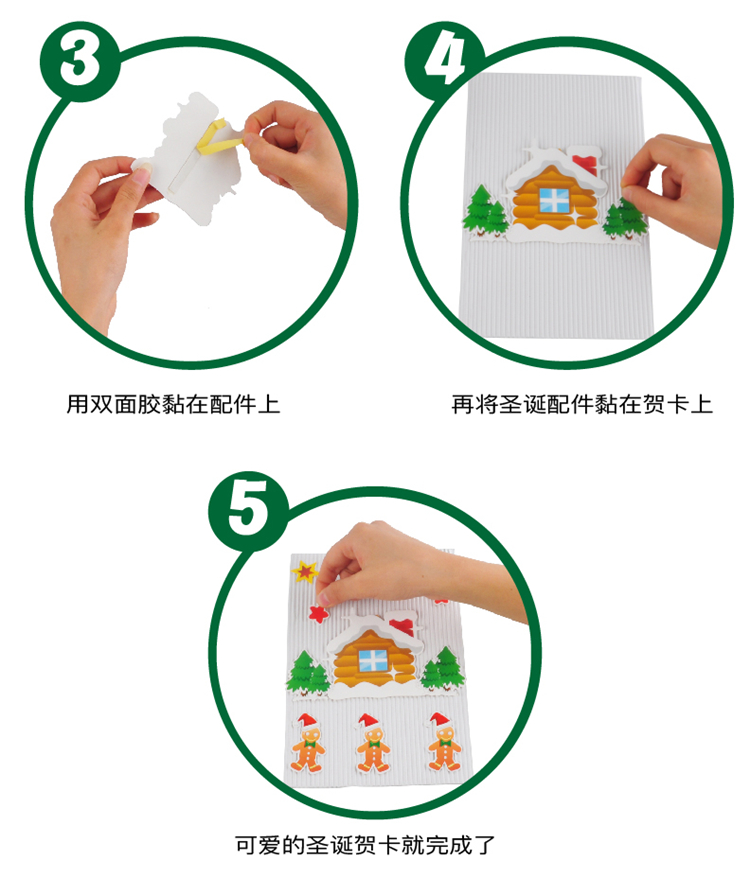 3

用双面胶黏在配件上

4

再将圣诞配件黏在贺卡上

5

可爱的圣诞贺卡就完成了