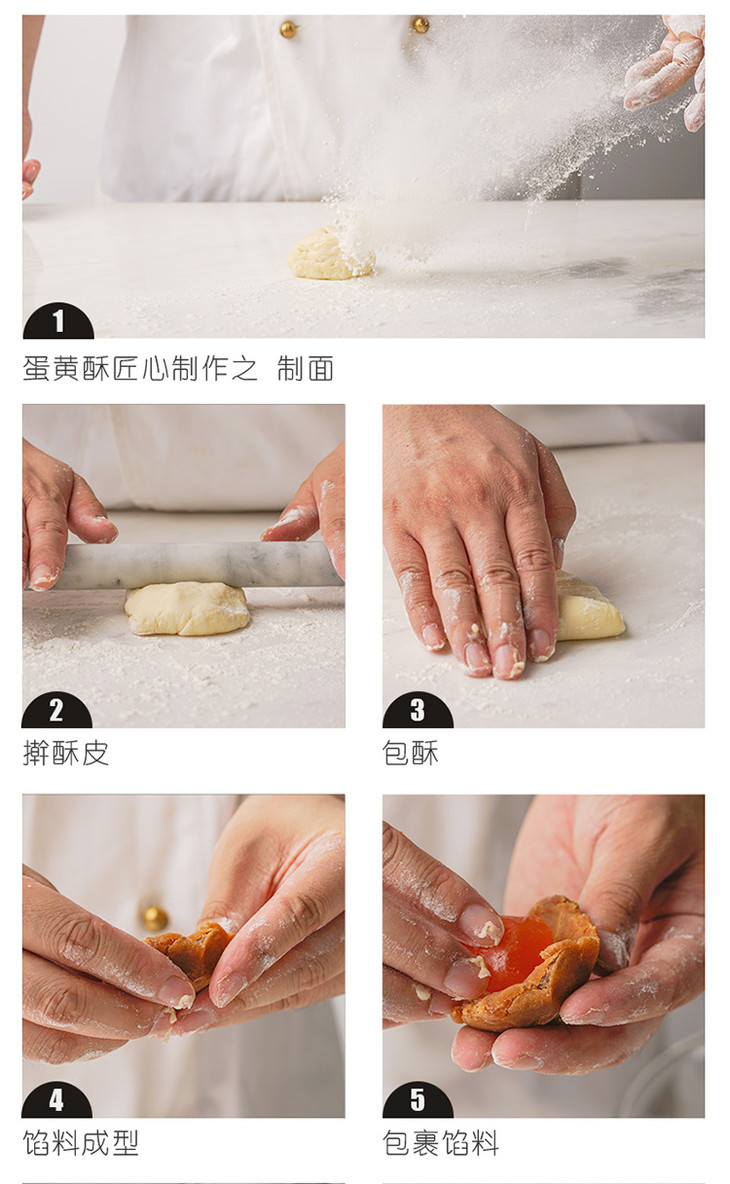 1

蛋黄酥匠心制作之 制面

2

擀酥皮

3

包酥

4

馅料成型

5

包裹馅料