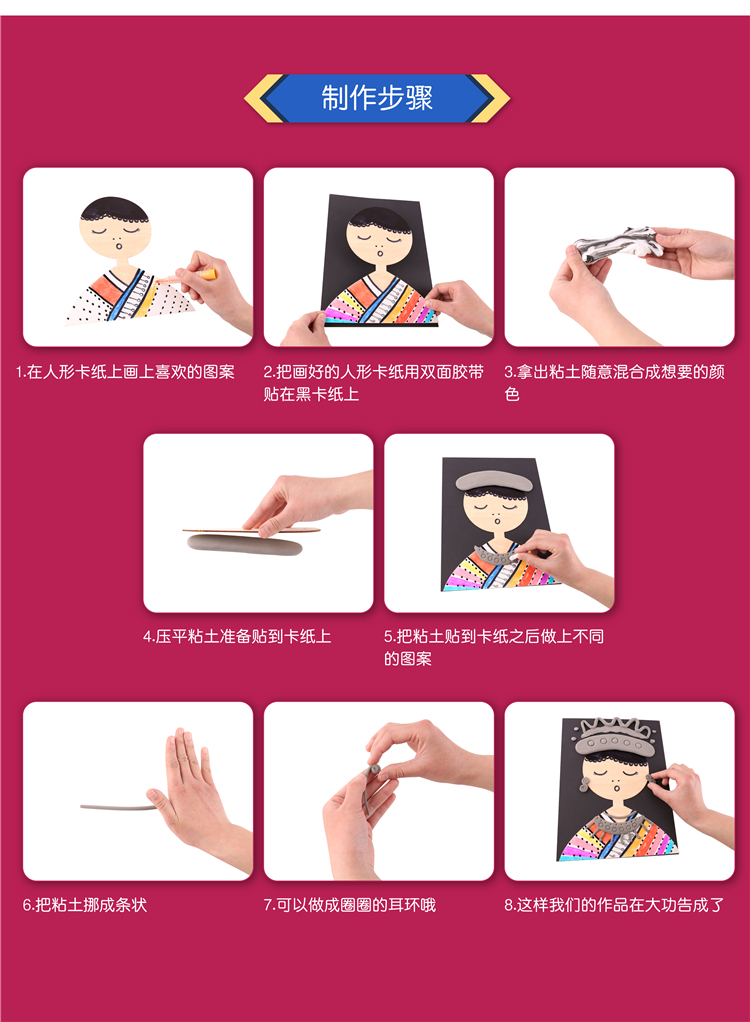 制作步骤

1.在人形卡纸上画上喜欢的图案

2.把画好的人形卡纸用双面胶带贴在黑卡纸上

3.拿出粘土随意混合成想要的颜色

4.压平粘土准备贴到卡纸上

5.把粘土贴到卡纸之后做上不同的图案

6.把粘土挪成条状

7.可以做成圈圈的耳环哦

8.这样我们的作品在大功告成了