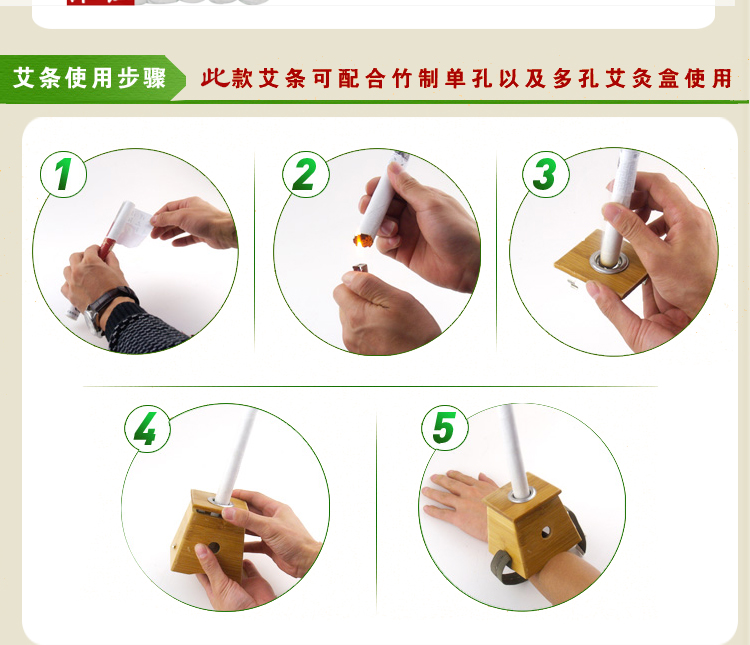 艾条使用步骤 此款艾条可配合竹制单孔以及多孔艾灸盒使用

1

2

3

4

5