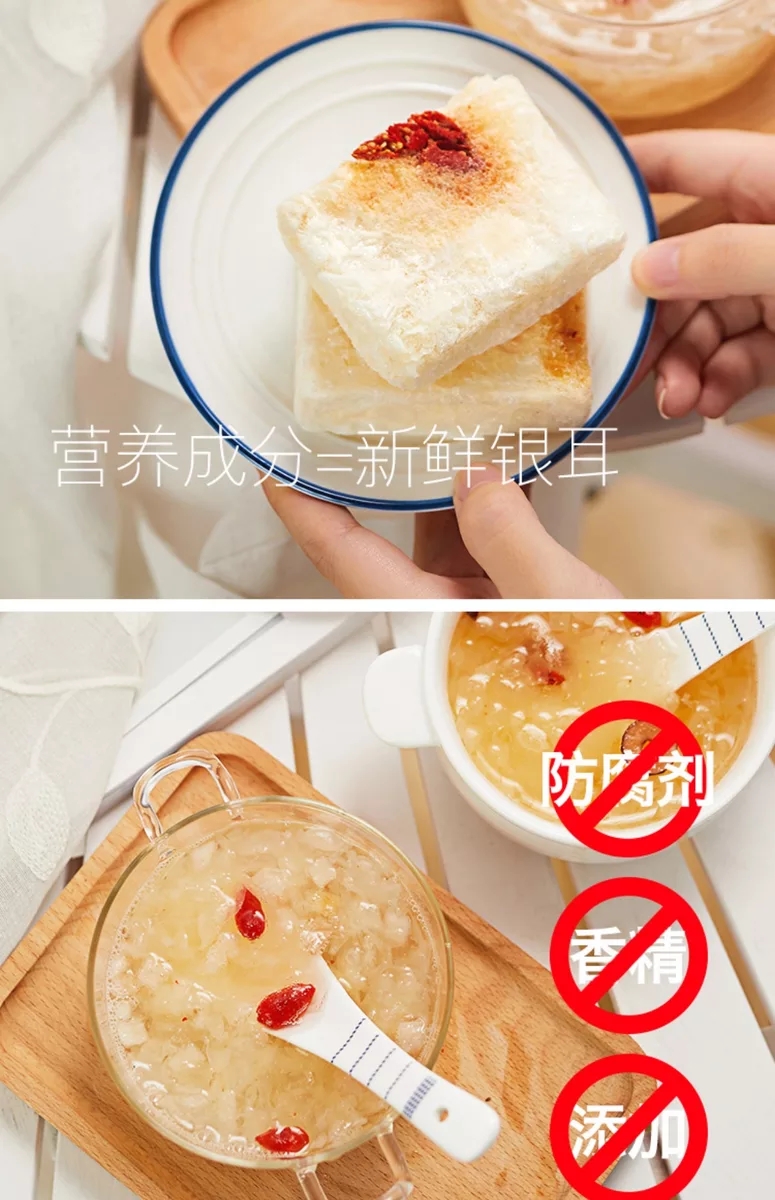 营养成分=新鲜银耳

防腐剂

香精

添加