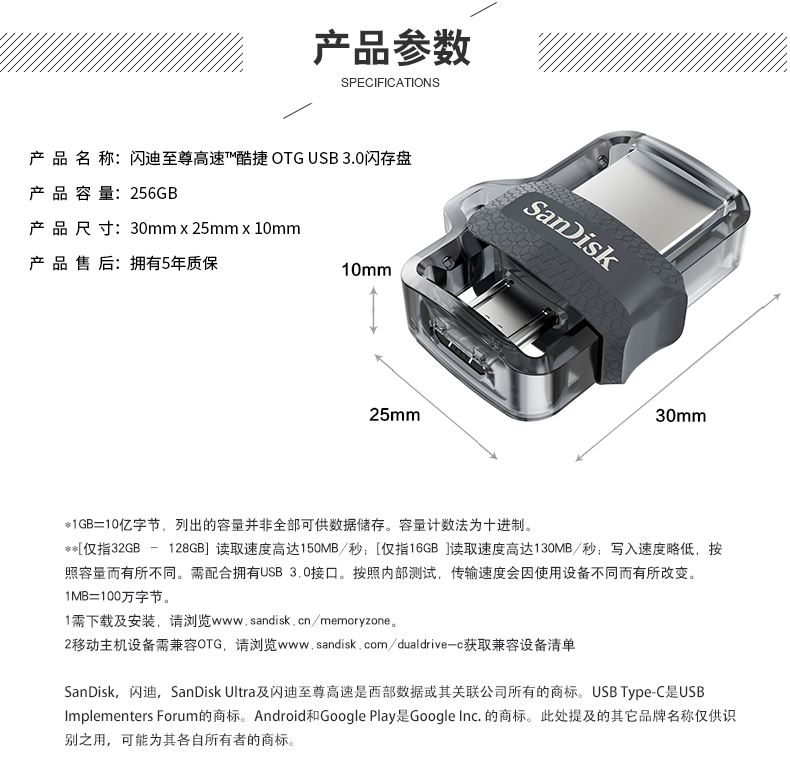 产品参数
SPECIFICATIONS

产品名称：闪迪至尊高速™酷捷 OTG USB 3.0闪存盘
产品容量：256GB
产品尺寸：30mm x 25mm x 10mm
产品售后：拥有5年质保

SanDisk

10mm
25mm
30mm

*1GB=10亿字节，列出的容量并非全部可供数据储存。容量计数法为十进制。
**[仅指32GB － 128GB] 读取速度高达150MB/秒；[仅指16GB ]读取速度高达130MB/秒；写入速度略低，按照容量而有所不同。需配合拥有USB 3.0接口。按照内部测试，传输速度会因使用设备不同而有所改变。
1MB=100万字节。
1需下载及安装，请浏览www.sandisk.cn/memoryzone。
2移动主机设备需兼容OTG，请浏览www.sandisk.com/dualdrive-c获取兼容设备清单

SanDisk，闪迪，SanDisk Ultra及闪迪至尊高速是西部数据或其关联公司所有的商标。USB Type-C是USB Implementers Forum的商标。Android和Google Play是Google Inc. 的商标。此处提及的其它品牌名称仅供识别之用，可能为其各自所有者的商标。