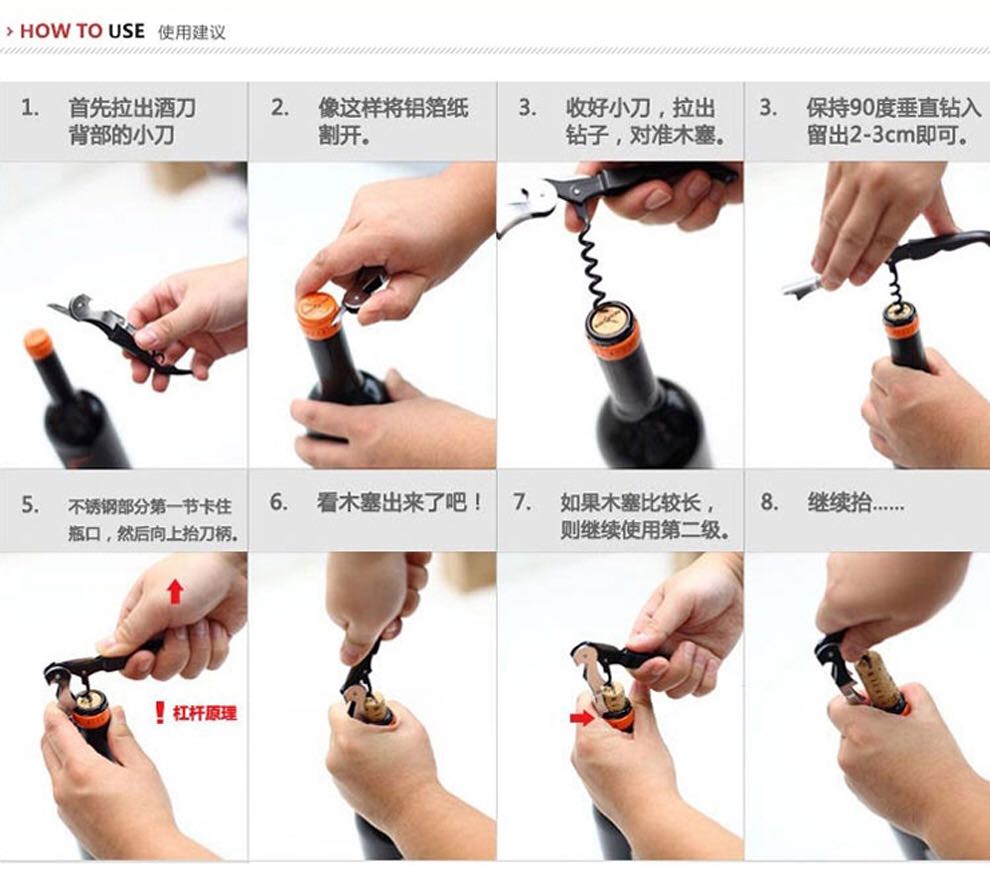 › HOW TO USE 使用建议

1. 首先拉出酒刀背部的小刀

2. 像这样将铝箔纸割开。

3. 收好小刀，拉出钻子，对准木塞。

3. 保持90度垂直钻入留出2-3cm即可。

5. 不锈钢部分第一节卡住瓶口，然后向上抬刀柄。

! 杠杆原理

6. 看木塞出来了吧！

7. 如果木塞比较长，则继续使用第二级。

8. 继续抬……