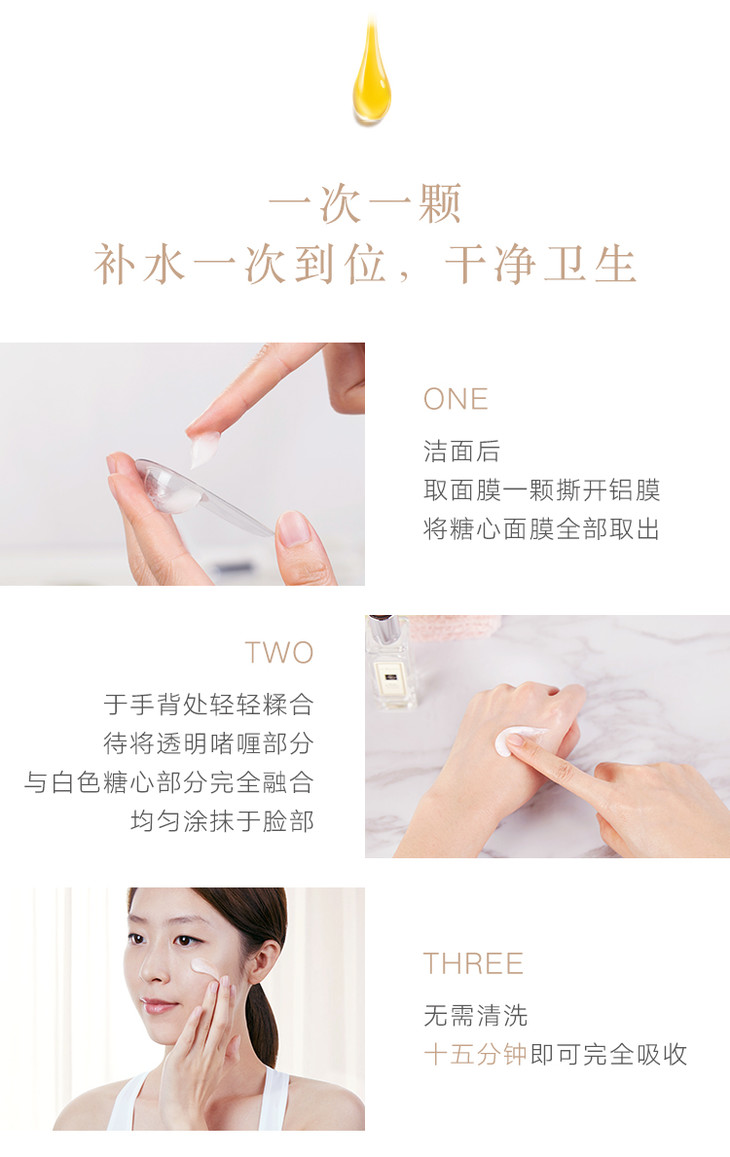 一次一颗
补水一次到位，干净卫生

ONE
洁面后
取面膜一颗撕开铝膜
将糖心面膜全部取出

TWO
于手背处轻轻糅合
待将透明啫喱部分
与白色糖心部分完全融合
均匀涂抹于脸部

THREE
无需清洗
十五分钟即可完全吸收