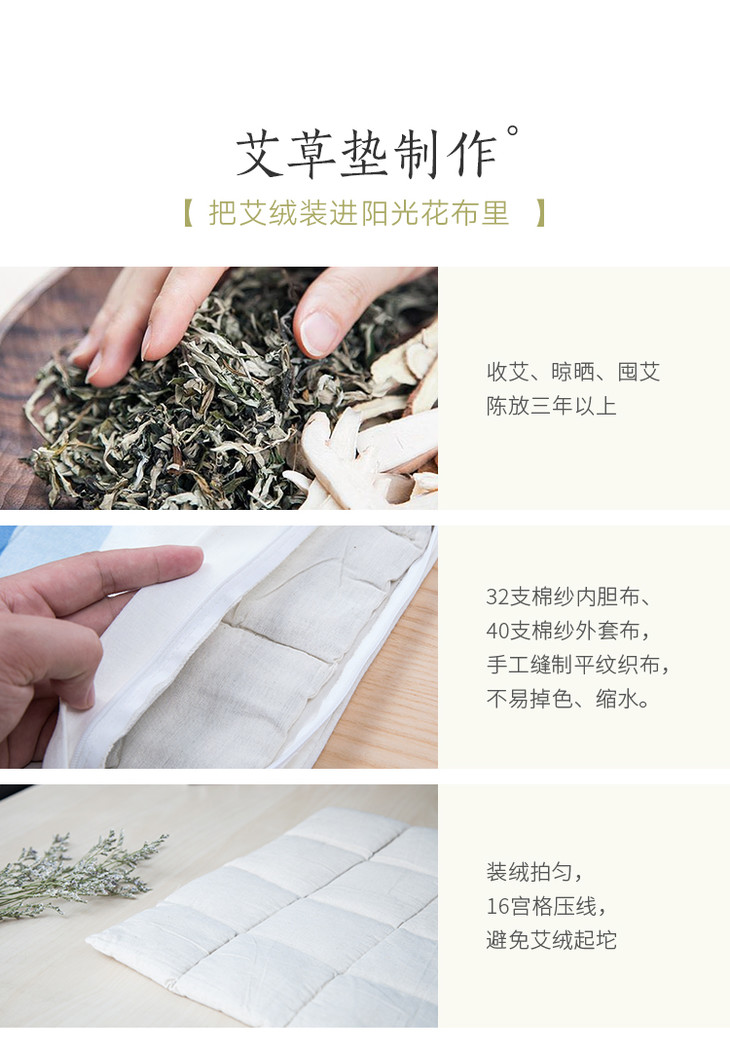 艾草垫制作°

【 把艾绒装进阳光花布里 】

收艾、晾晒、囤艾
陈放三年以上

32支棉纱内胆布、
40支棉纱外套布，
手工缝制平纹织布，
不易掉色、缩水。

装绒拍匀，
16宫格压线，
避免艾绒起坨