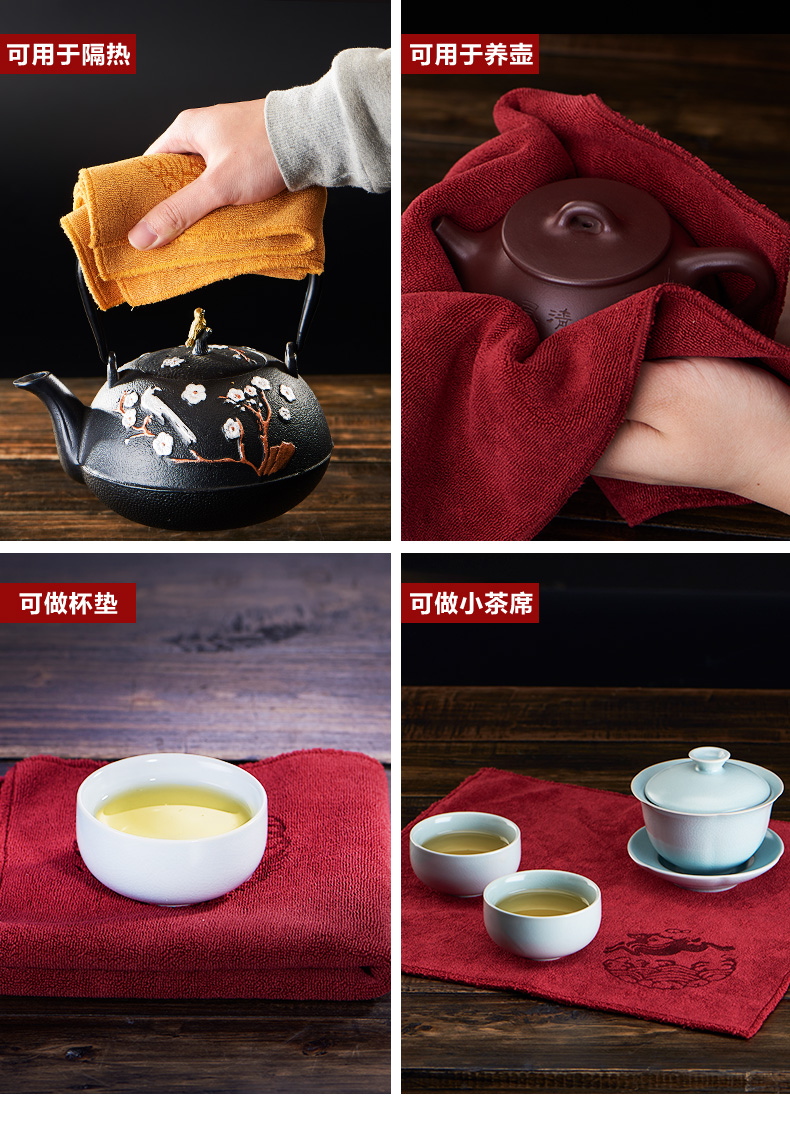 可用于隔热

可用于养壶

可做杯垫

可做小茶席