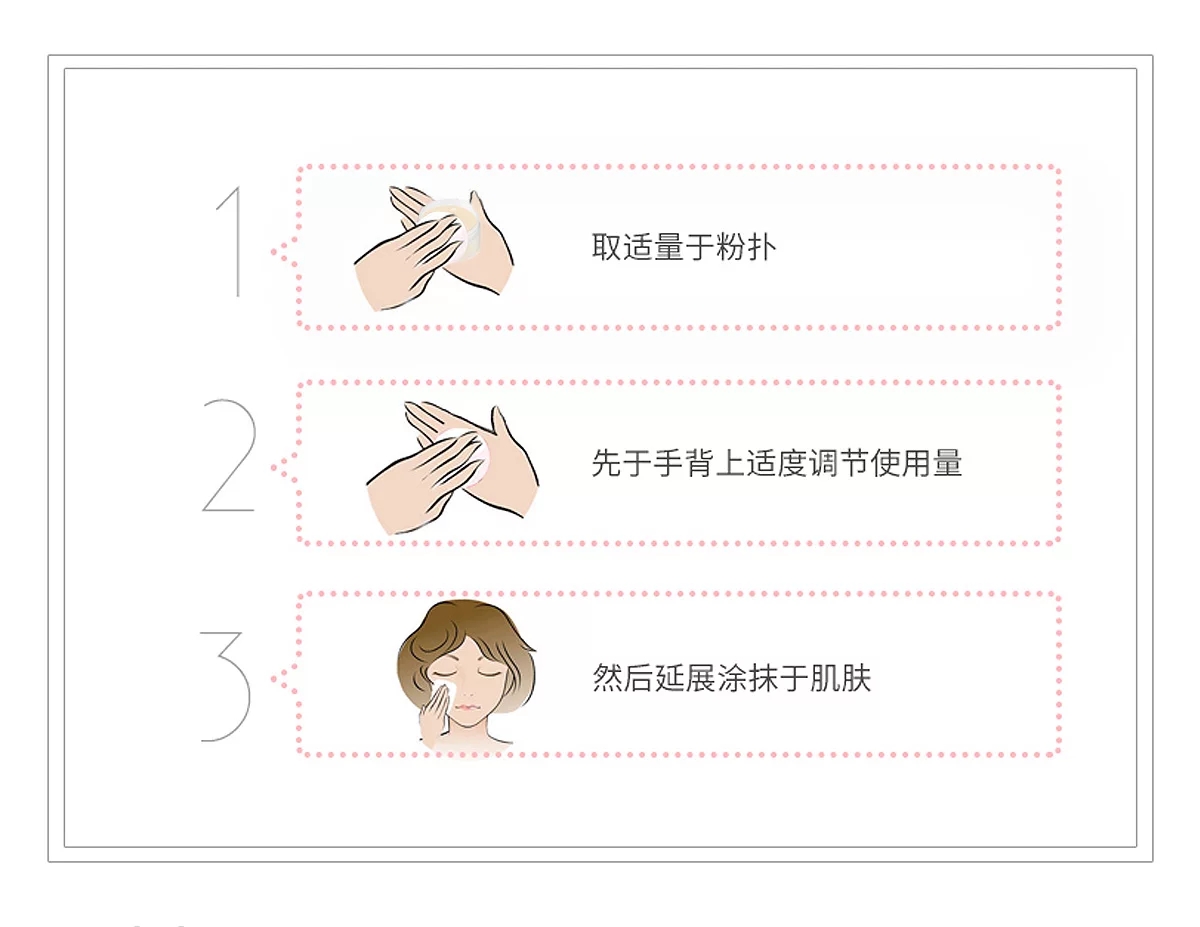 1

取适量于粉扑

2

先于手背上适度调节使用量

3

然后延展涂抹于肌肤