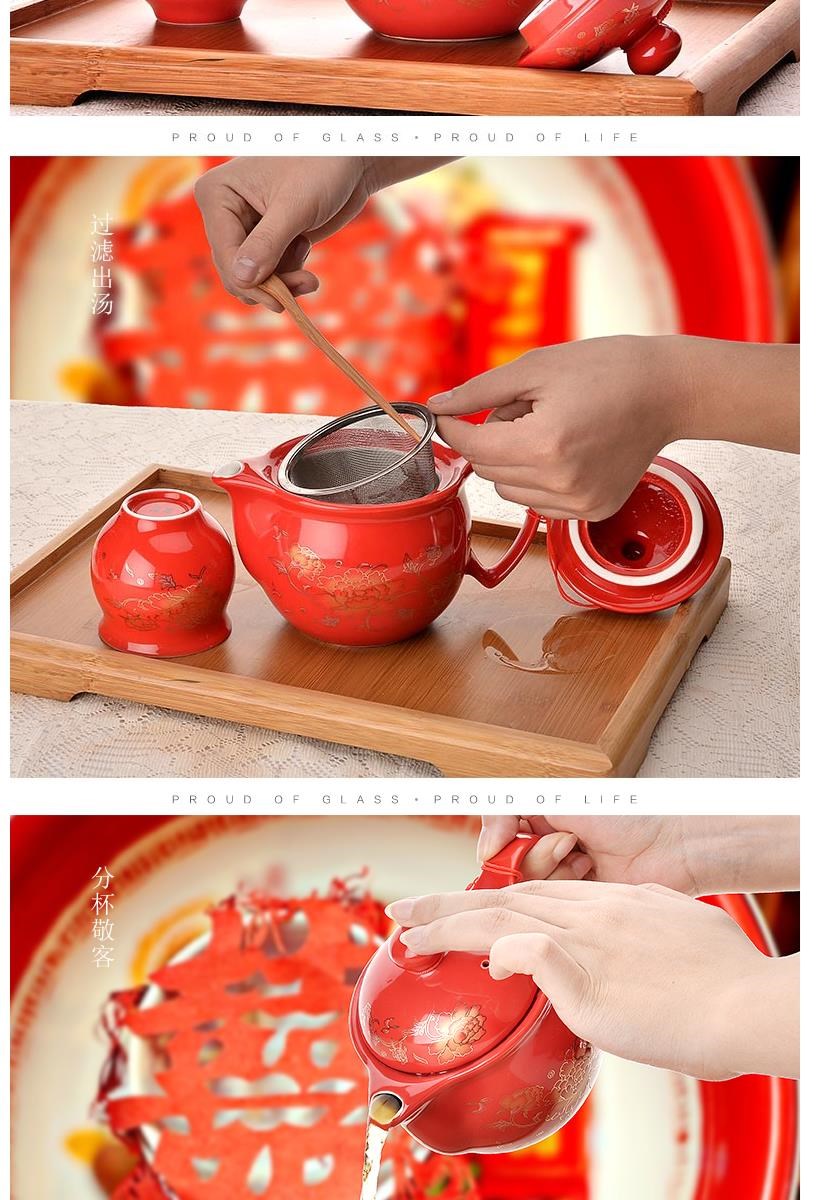 PROUD OF GLASS • PROUD OF LIFE

过滤出汤

PROUD OF GLASS • PROUD OF LIFE

分杯敬客