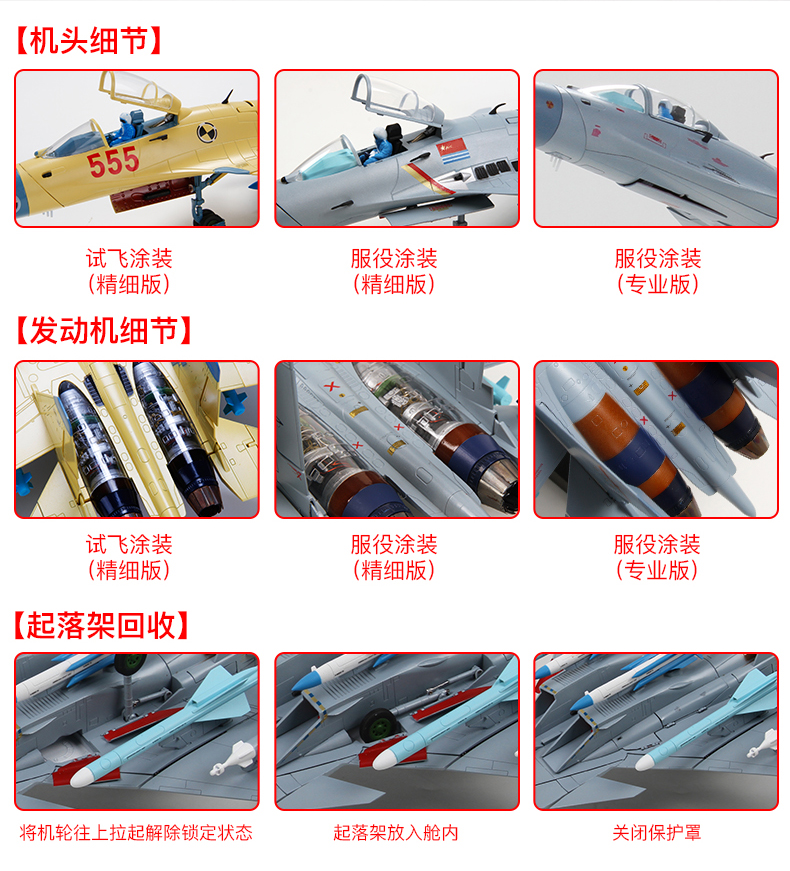 【机头细节】

555

试飞涂装
（精细版）

服役涂装
（精细版）

服役涂装
（专业版）

【发动机细节】

试飞涂装
（精细版）

服役涂装
（精细版）

服役涂装
（专业版）

【起落架回收】

将机轮往上拉起解除锁定状态

起落架放入舱内

关闭保护罩