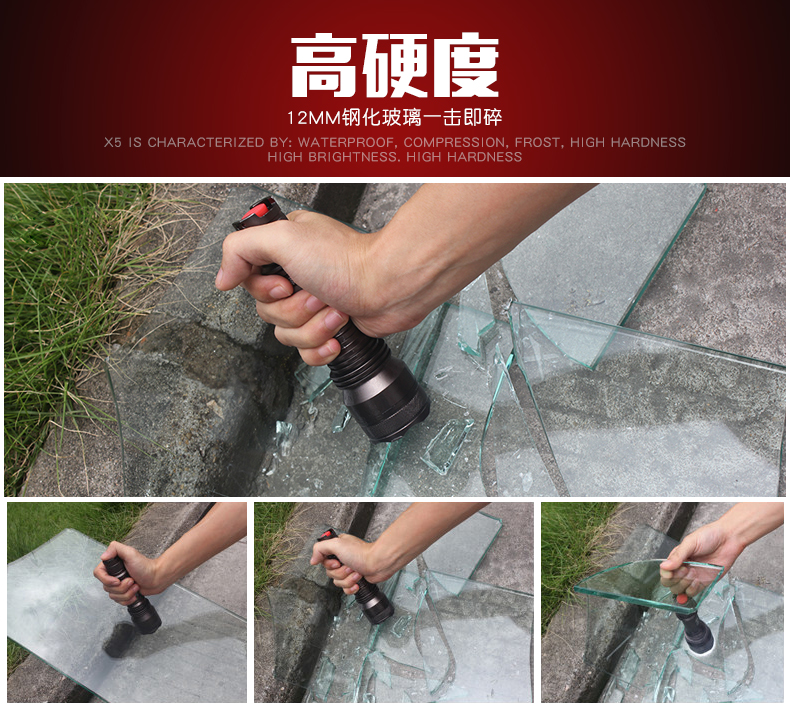 高硬度

12MM钢化玻璃一击即碎

X5 IS CHARACTERIZED BY: WATERPROOF, COMPRESSION, FROST, HIGH HARDNESS HIGH BRIGHTNESS. HIGH HARDNESS