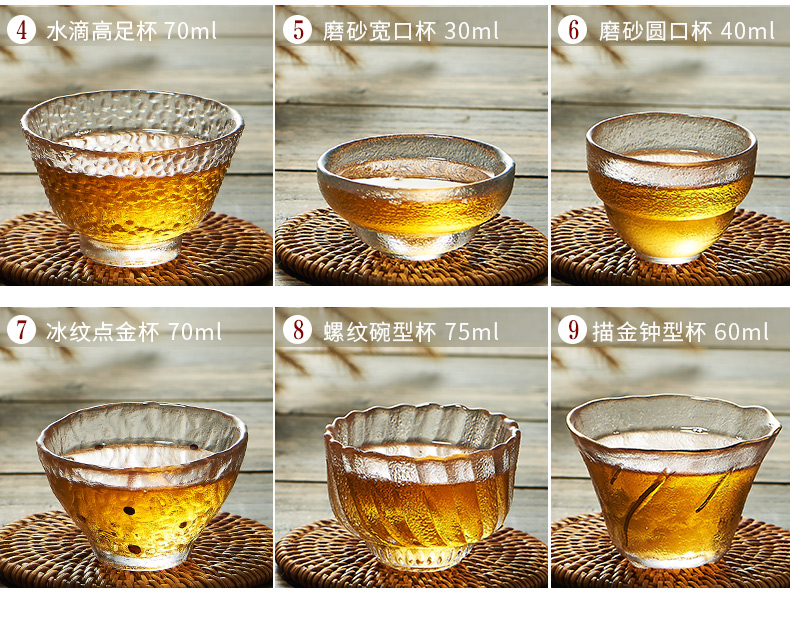 4 水滴高足杯 70ml

5 磨砂宽口杯 30ml

6 磨砂圆口杯 40ml

7 冰纹点金杯 70ml

8 螺纹碗型杯 75ml

9 描金钟型杯 60ml