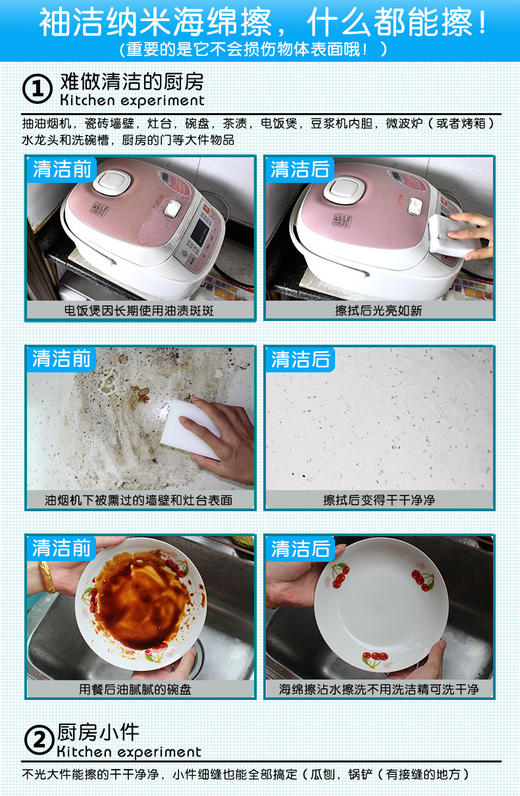 袖洁纳米海绵擦，什么都能擦！
（重要的是它不会损伤物体表面哦！）

① 难做清洁的厨房
Kitchen experiment

抽油烟机，瓷砖墙壁，灶台，碗盘，茶渍，电饭煲，豆浆机内胆，微波炉（或者烤箱）水龙头和洗碗槽，厨房的门等大件物品

清洁前
电饭煲因长期使用油渍斑斑

清洁后
擦拭后光亮如新

清洁前
油烟机下被熏过的墙壁和灶台表面

清洁后
擦拭后变得干干净净

清洁前
用餐后油腻腻的碗盘

清洁后
海绵擦沾水擦洗不用洗洁精可洗干净

② 厨房小件
Kitchen experiment

不光大件能擦的干干净净，小件细缝也能全部搞定（瓜刨，锅铲（有接缝的地方）