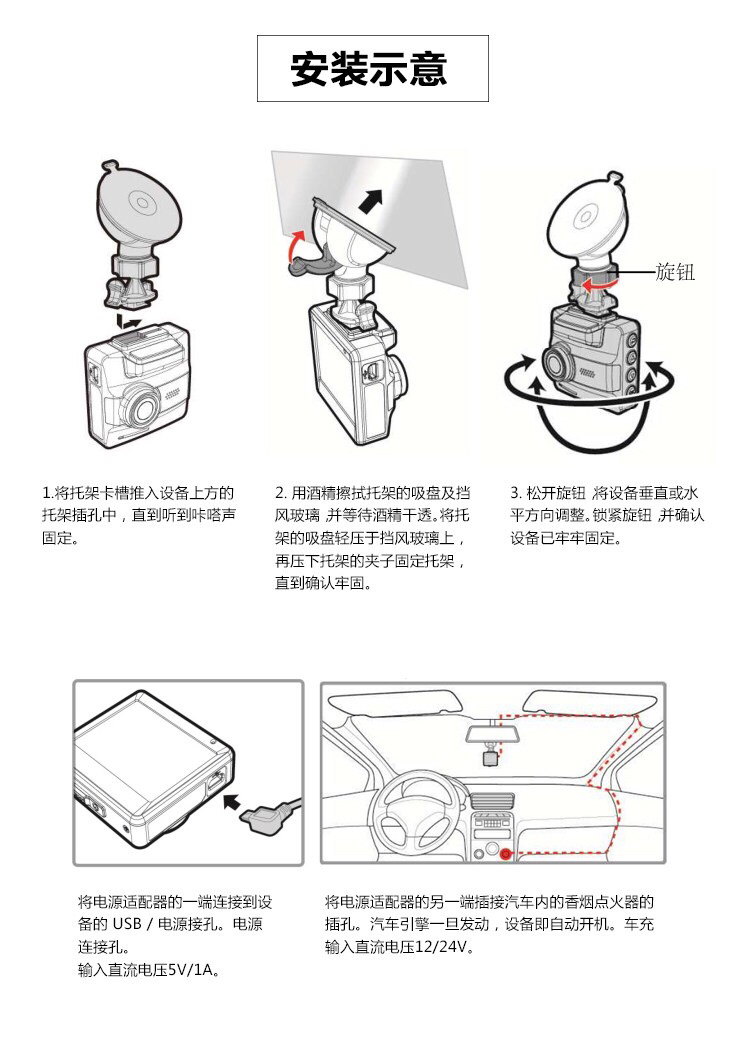 安装示意

旋钮

1.将托架卡槽推入设备上方的托架插孔中，直到听到咔嗒声固定。

2. 用酒精擦拭托架的吸盘及挡风玻璃 ,并等待酒精干透。将托架的吸盘轻压于挡风玻璃上，再压下托架的夹子固定托架，直到确认牢固。

3. 松开旋钮 ,将设备垂直或水平方向调整。锁紧旋钮 ,并确认设备已牢牢固定。

将电源适配器的一端连接到设备的 USB / 电源接孔。电源连接孔。
输入直流电压5V/1A。

将电源适配器的另一端插接汽车内的香烟点火器的插孔。汽车引擎一旦发动，设备即自动开机。车充输入直流电压12/24V。