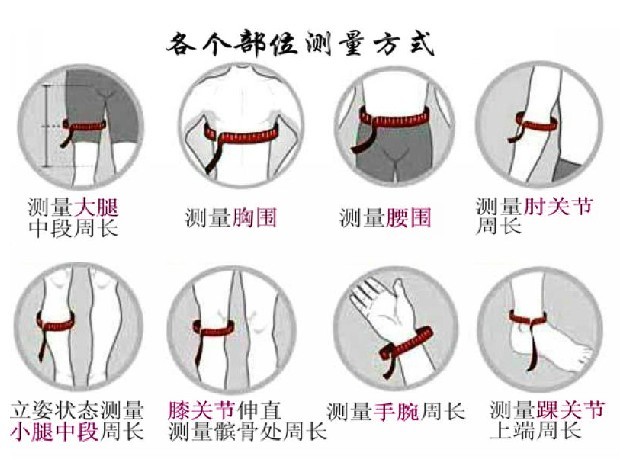 各个部位测量方式

测量大腿中段周长

测量胸围

测量腰围

测量肘关节周长

立姿状态测量小腿中段周长

膝关节伸直测量髌骨处周长

测量手腕周长

测量踝关节上端周长